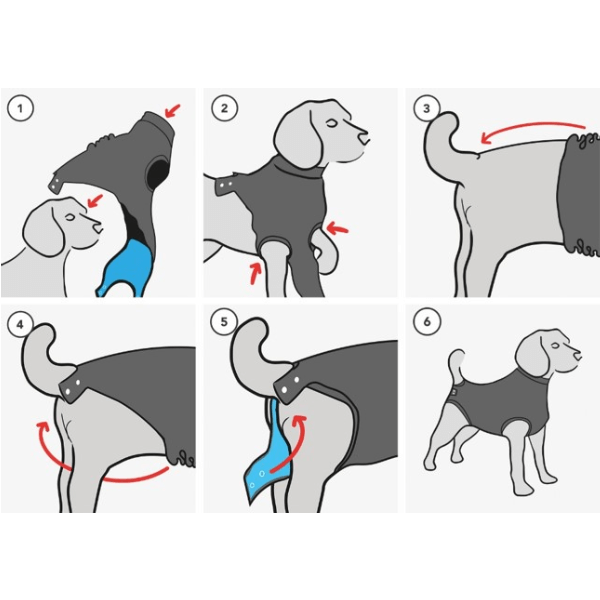 1

2

3

4

5

6