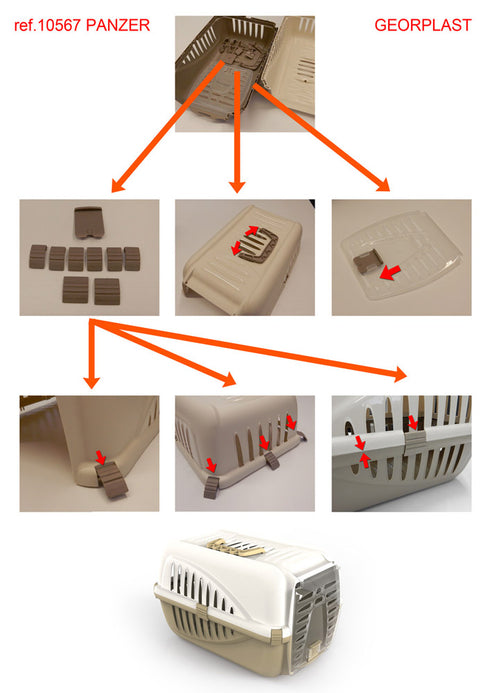 ref.10567 PANZER

GEORPLAST