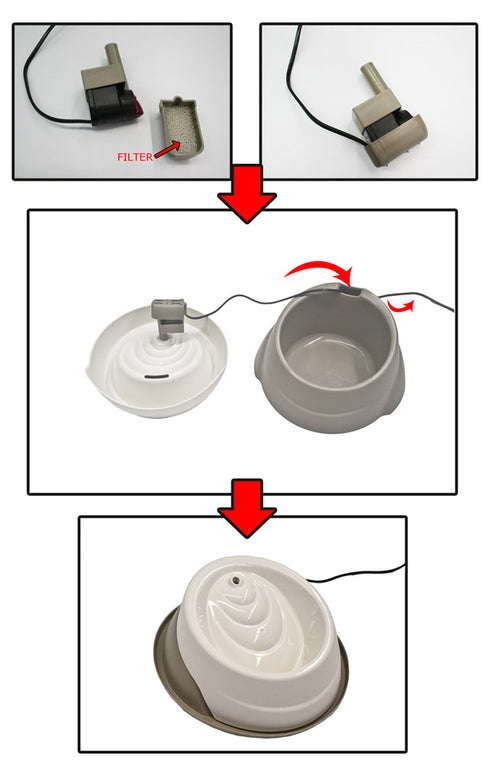 FILTER