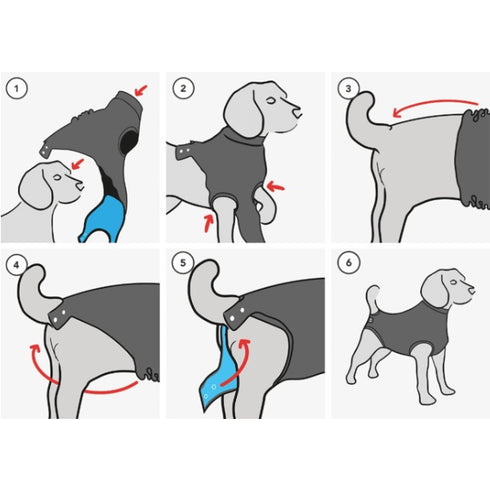 1

2

3

4

5

6